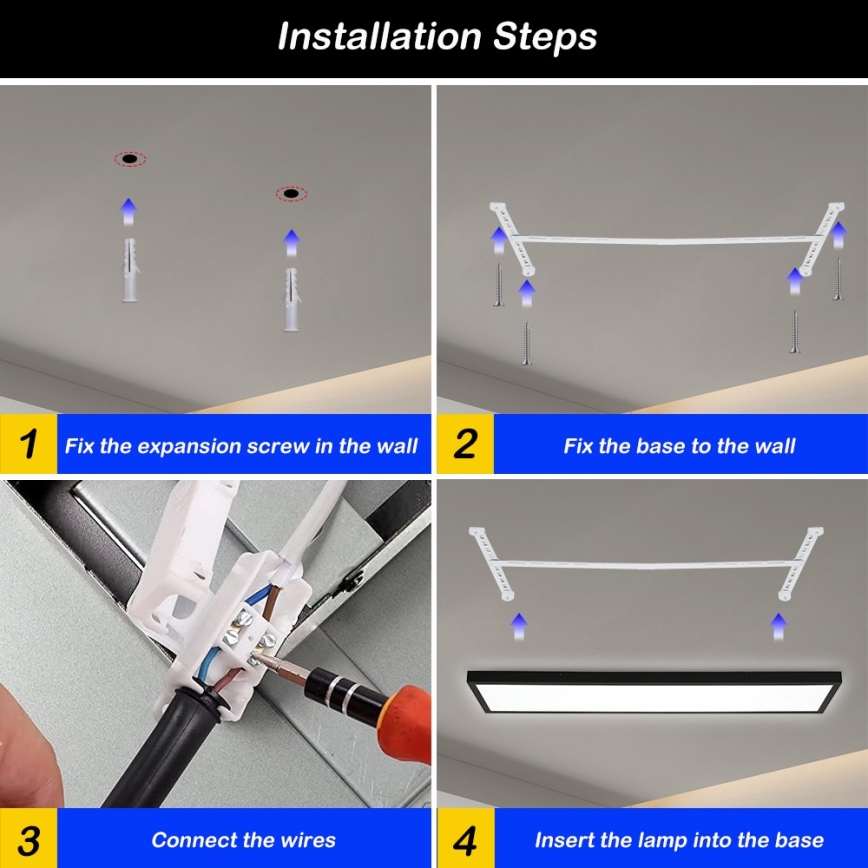 Installation Steps

1 Fix the expansion screw in the wall

2 Fix the base to the wall

3 Connect the wires

4 Insert the lamp into the base