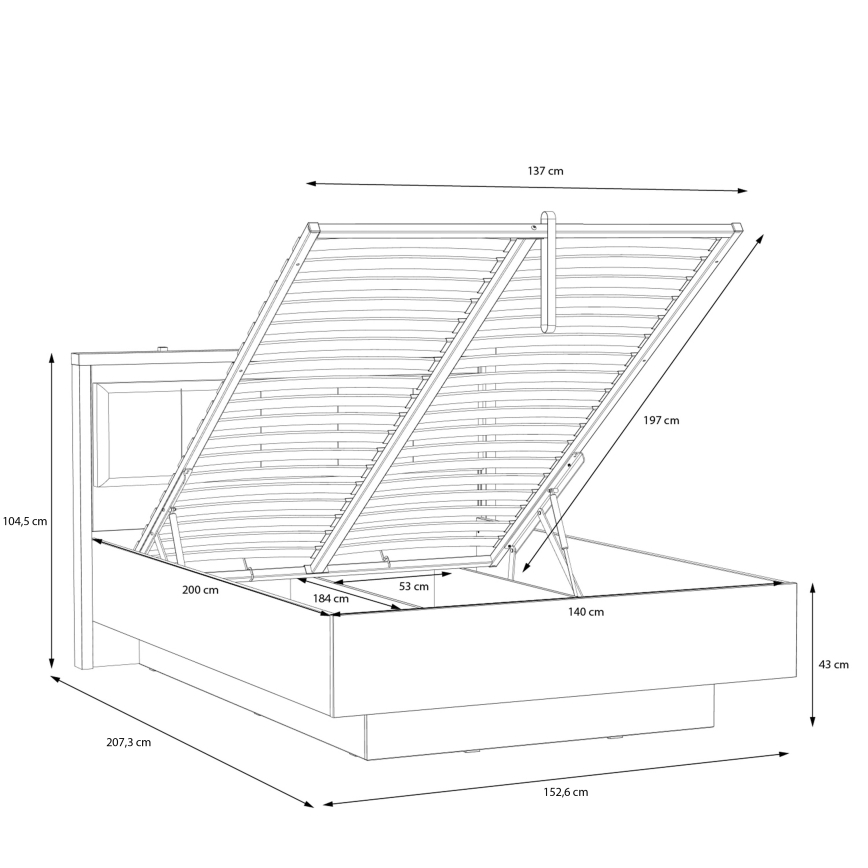 137 cm

197 cm

104,5 cm

200 cm

53 cm

184 cm

140 cm

43 cm

207,3 cm

152,6 cm