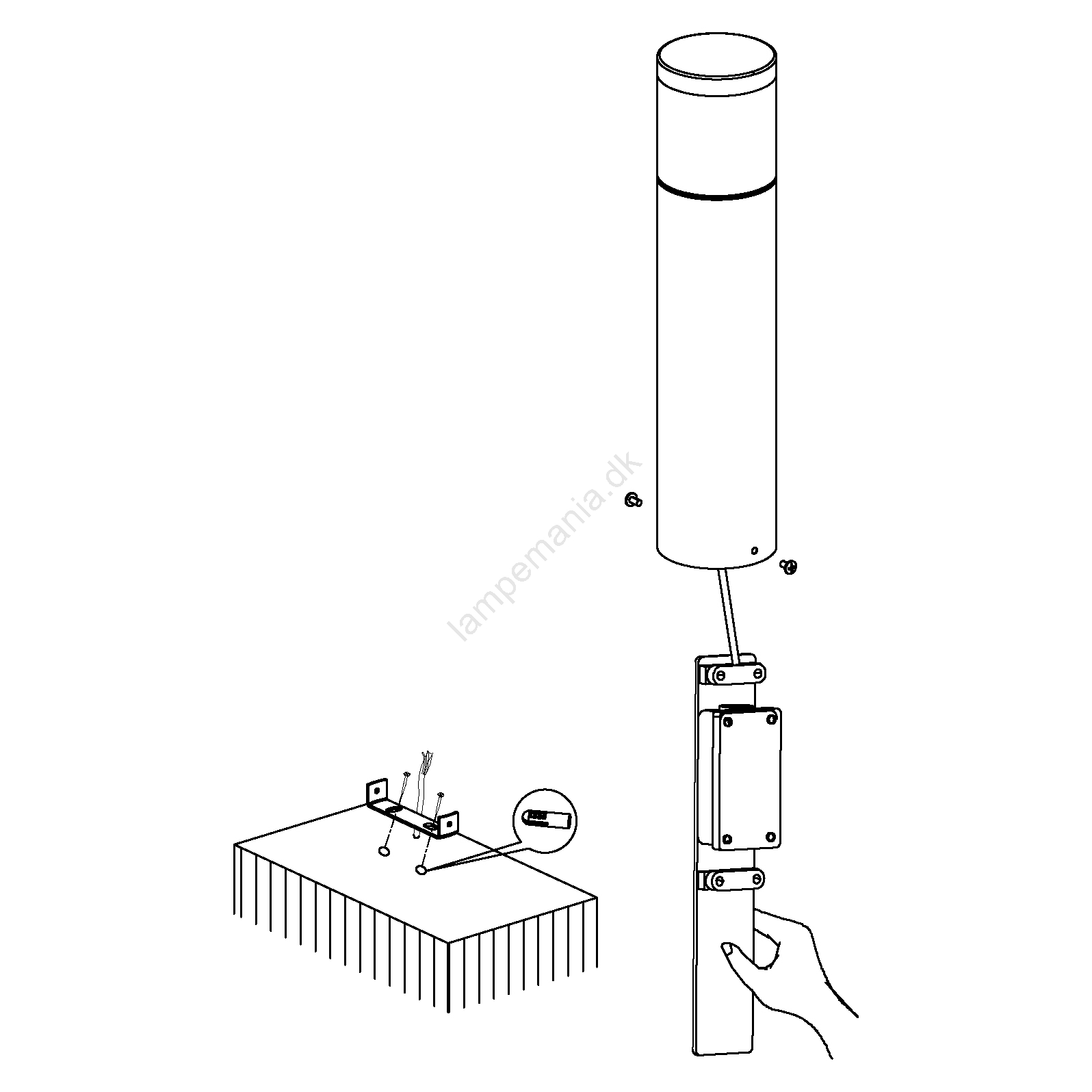 lampemania.dk