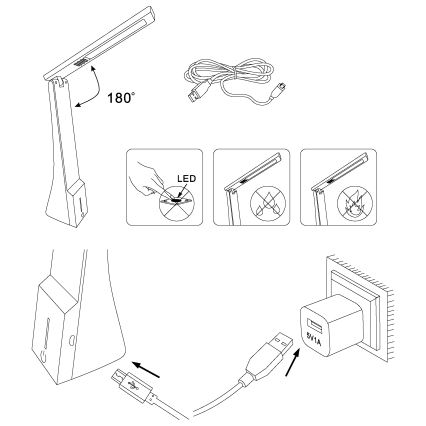 180°

LED

5V1A