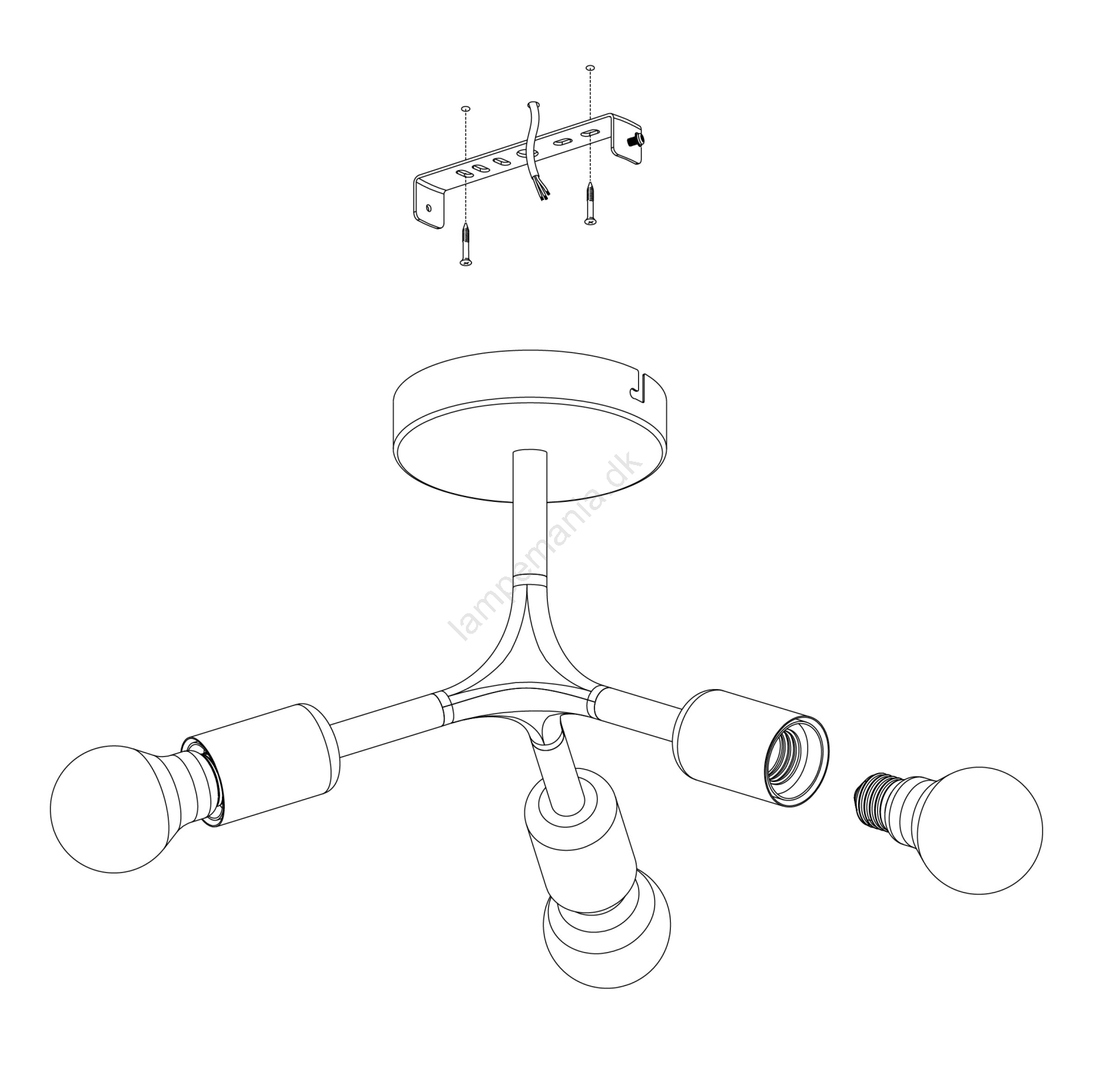 lampemania.dk