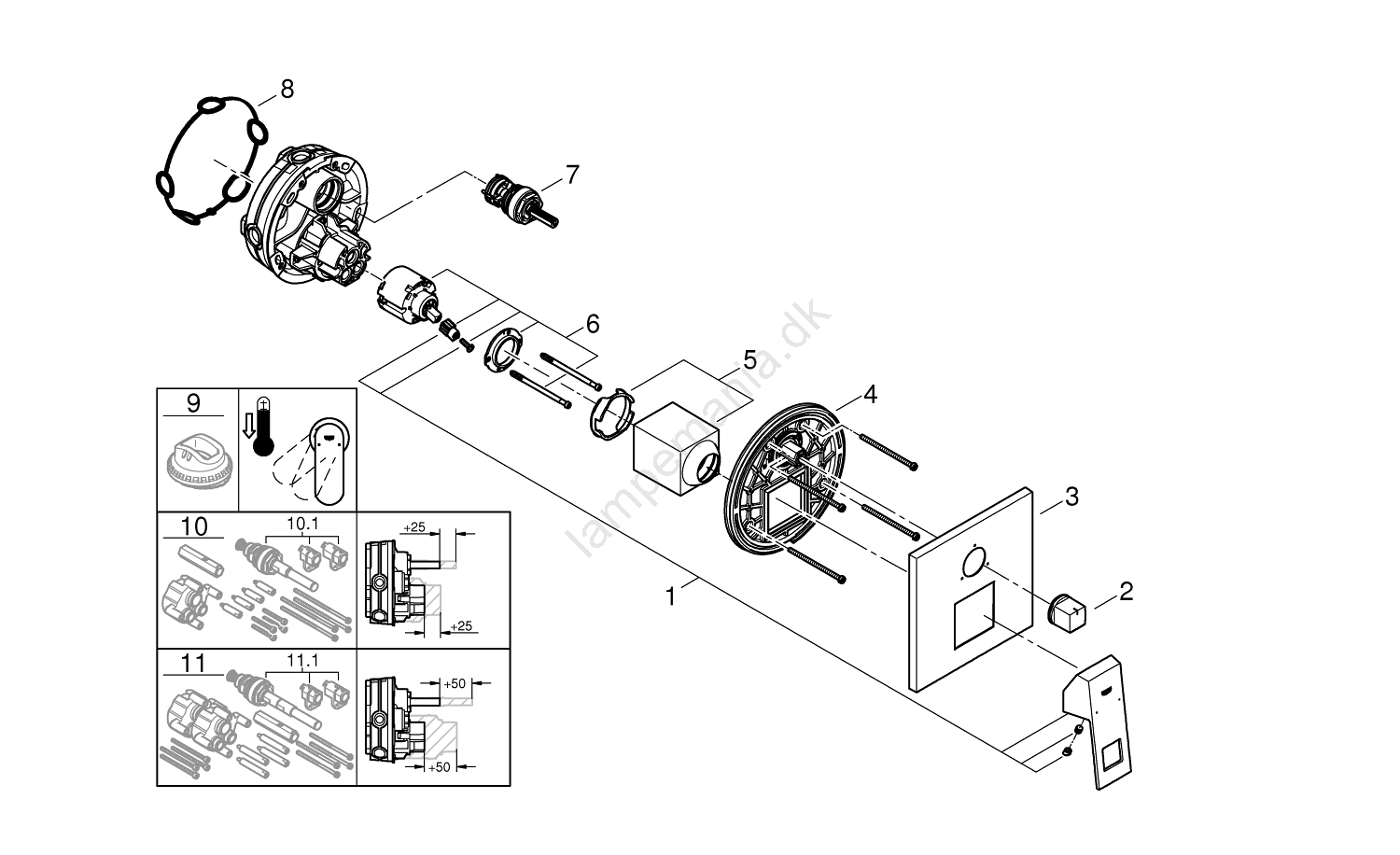 8

7

6

5

4

3

2

1

lampemania.dk

9

10

10.1

+25

+25

11

11.1

+50

+50