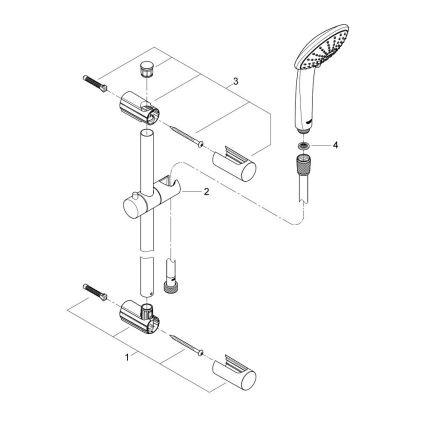 3
4
2
1