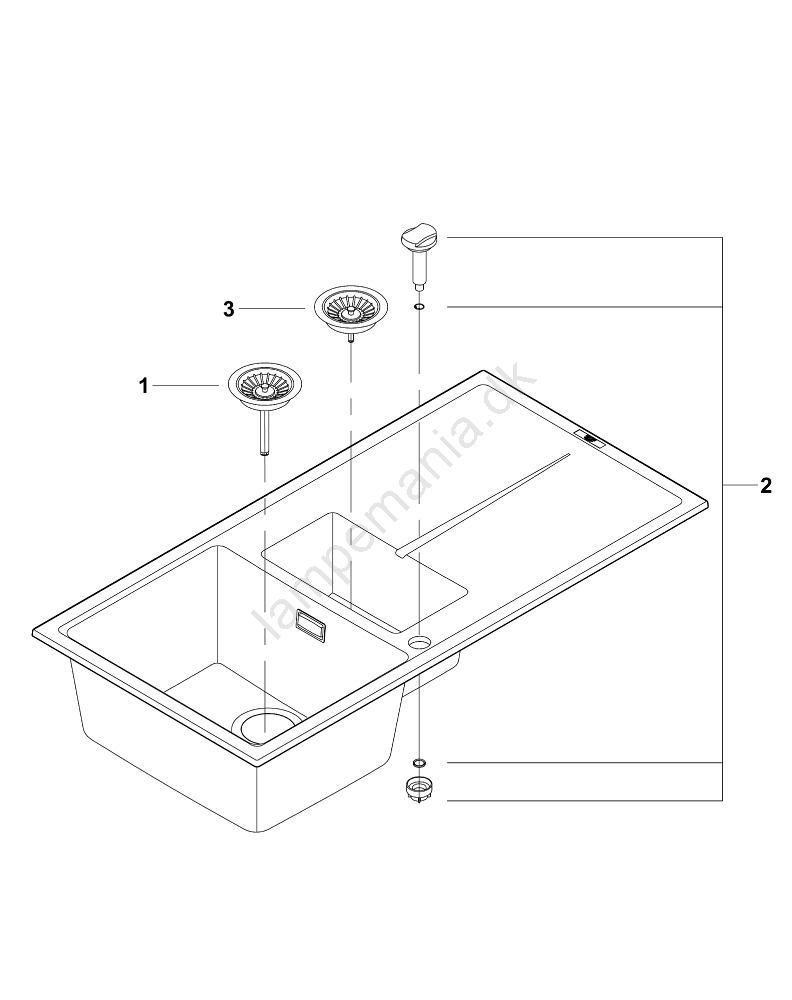 3

1

2

lampemania.dk