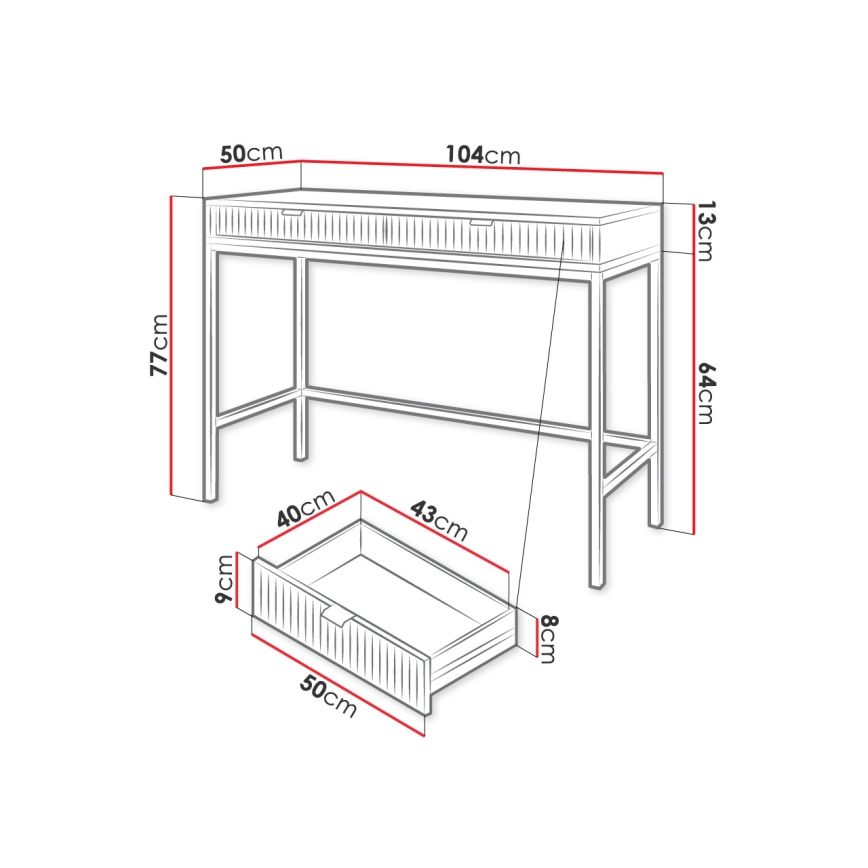 50cm
104cm
13cm
77cm
64cm
40cm
43cm
9cm
8cm
50cm