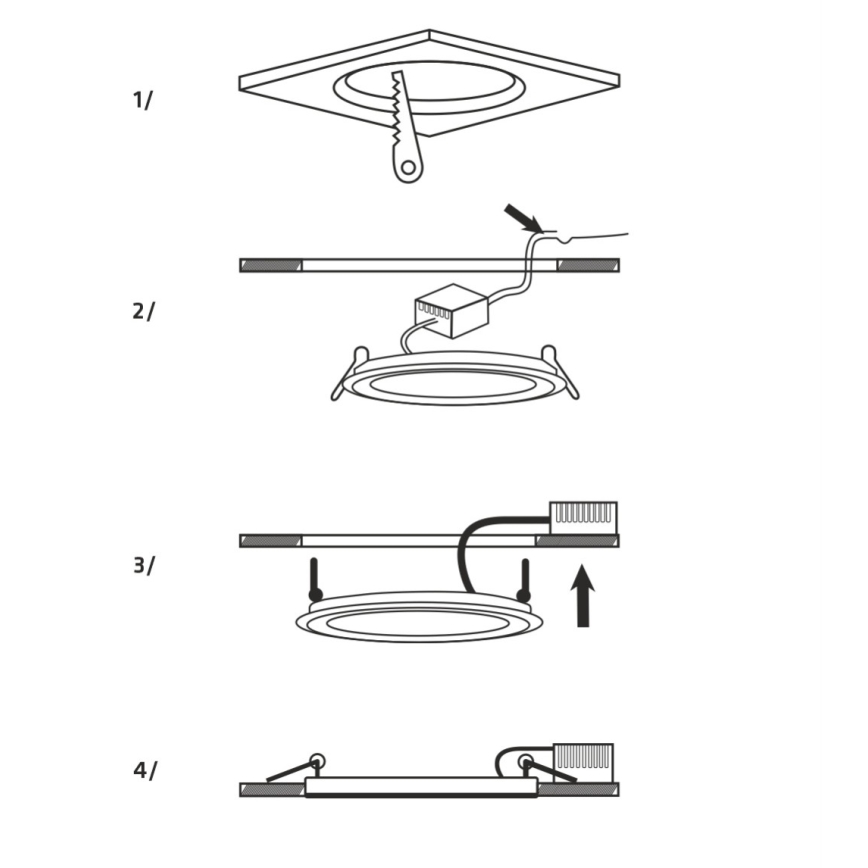 1/

2/

3/

4/