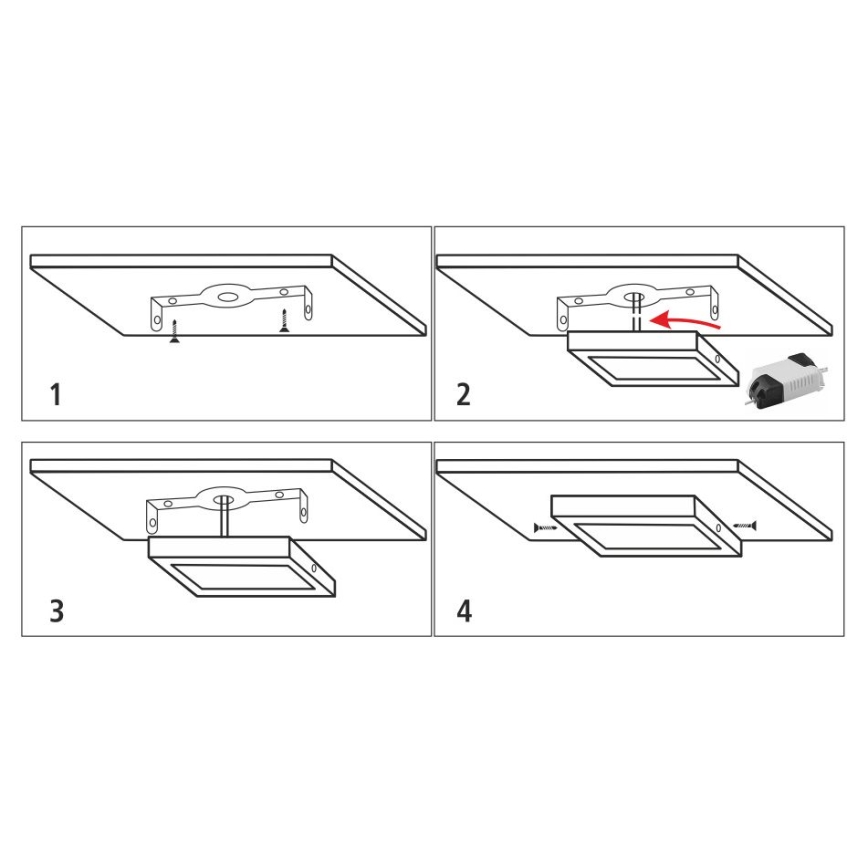 1

2

3

4