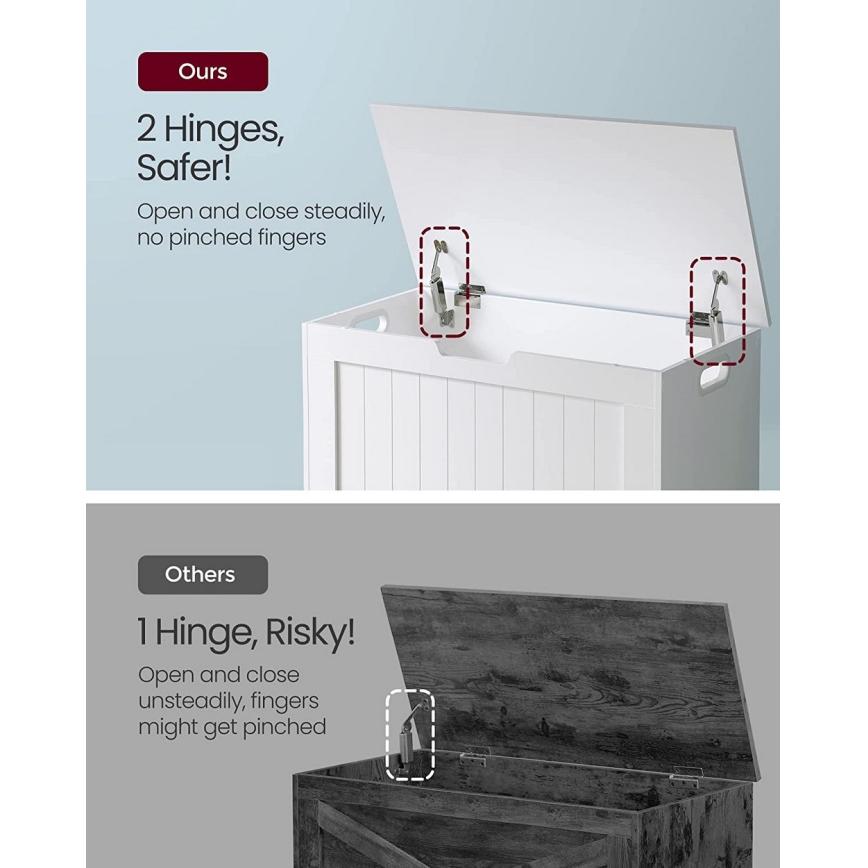 Ours

2 Hinges, Safer!

Open and close steadily, no pinched fingers

Others

1 Hinge, Risky!

Open and close unsteadily, fingers might get pinched