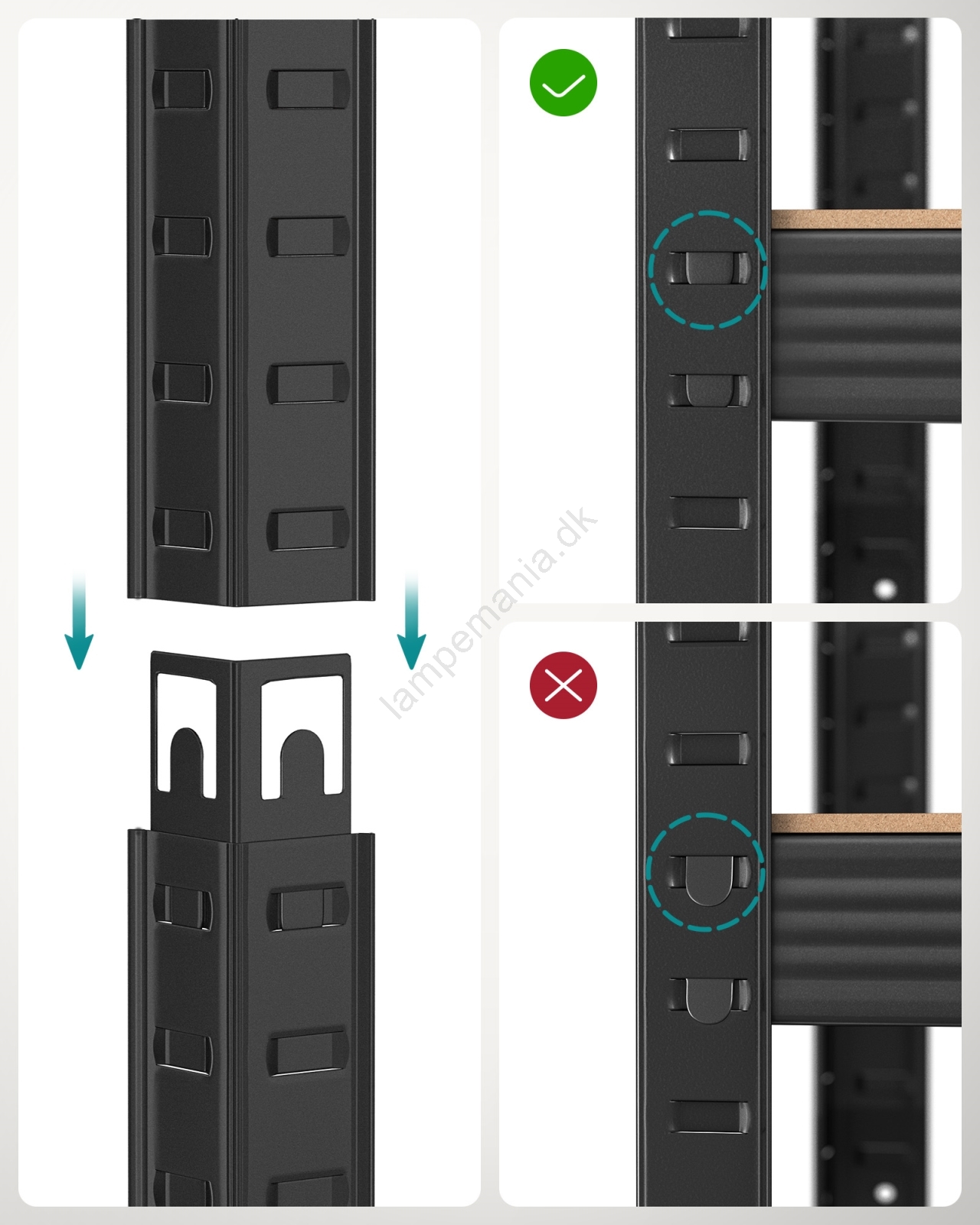 lampemania.dk