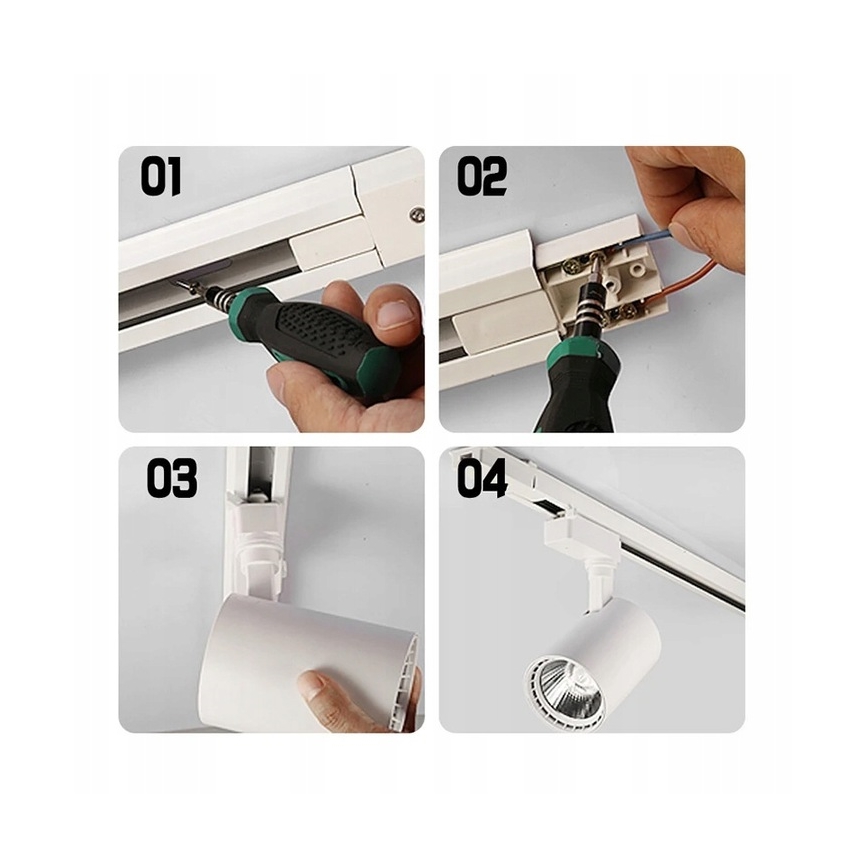 01

02

03

04