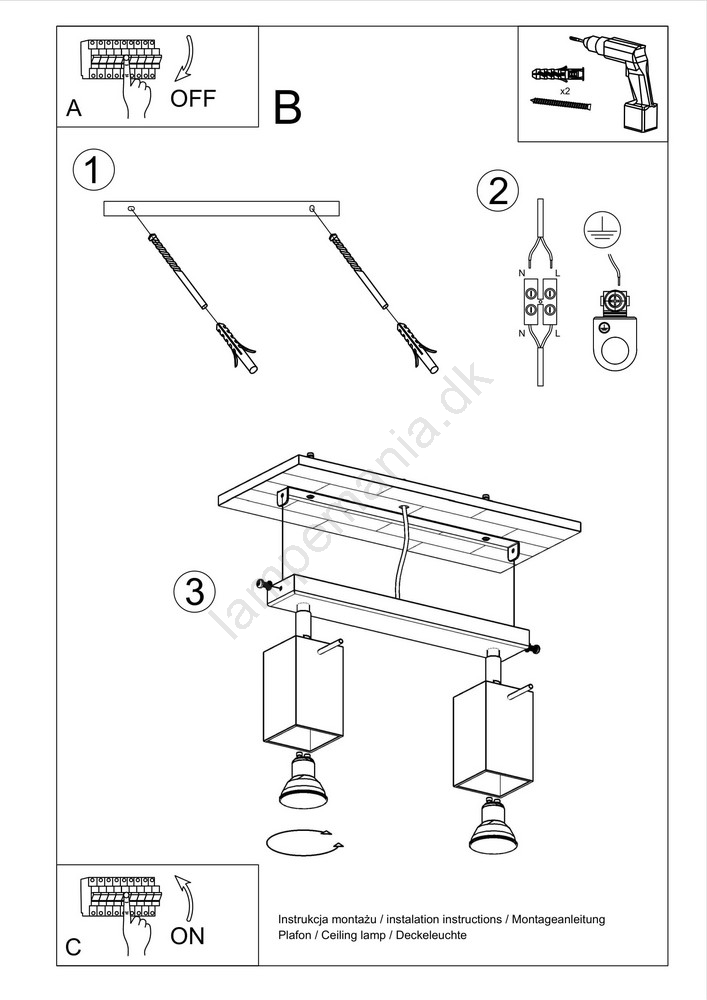 A OFF

B

x2

1

2

N L

N L

3

lampemania.dk

C ON

Instrukcja montażu / instalation instructions / Montageanleitung
Plafon / Ceiling lamp / Deckeleuchte